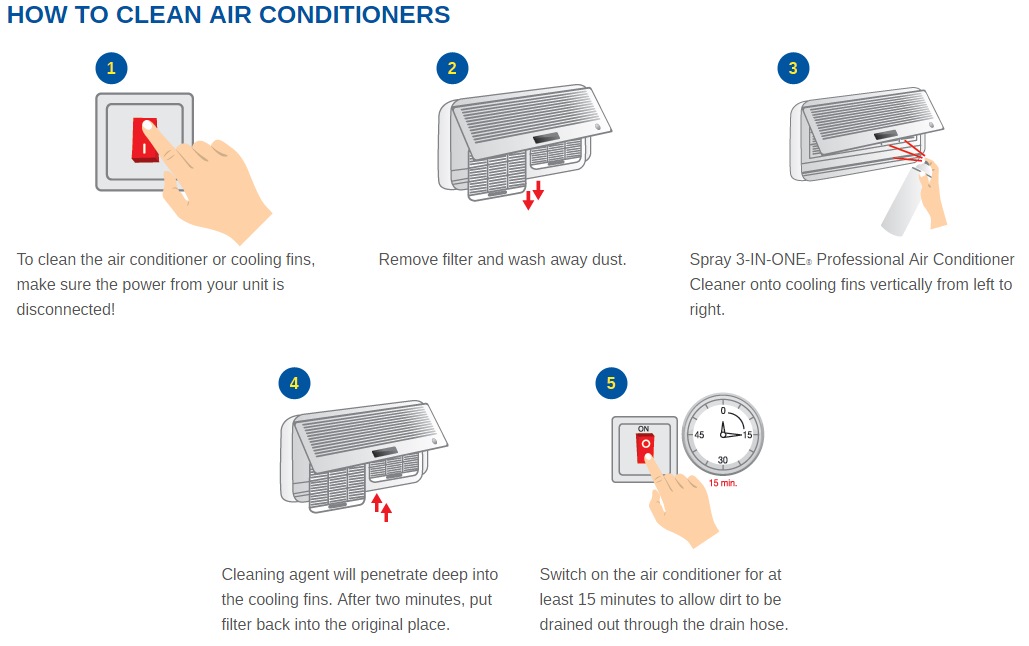 HOW TO CLEAN AIR CONDITIONERS

1

To clean the air conditioner or cooling fins, make sure the power from your unit is disconnected!

2

Remove filter and wash away dust.

3

Spray 3-IN-ONE® Professional Air Conditioner Cleaner onto cooling fins vertically from left to right.

4

Cleaning agent will penetrate deep into the cooling fins. After two minutes, put filter back into the original place.

5

ON

0

15

30

45

15 min.

Switch on the air conditioner for at least 15 minutes to allow dirt to be drained out through the drain hose.